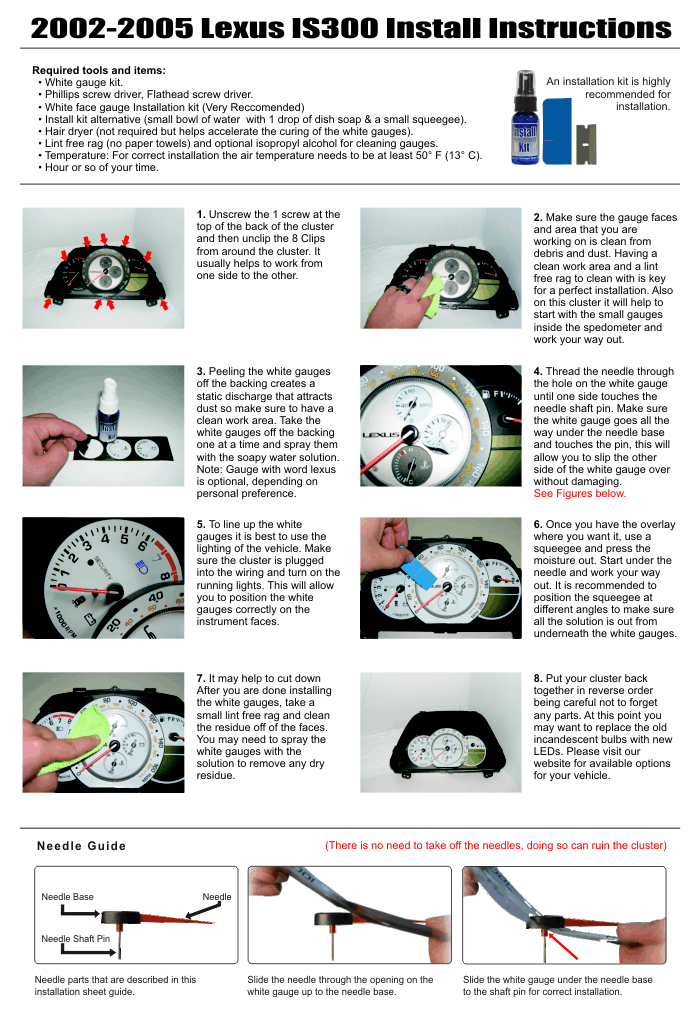 2002-2005 Lexus IS300 Install Instructions

Required tools and items:
• White gauge kit.
• Phillips screw driver, Flathead screw driver.
• White face gauge Installation kit (Very Reccomended)
• Install kit alternative (small bowl of water with 1 drop of dish soap & a small squeegee).
• Hair dryer (not required but helps accelerate the curing of the white gauges).
• Lint free rag (no paper towels) and optional isopropyl alcohol for cleaning gauges.
• Temperature: For correct installation the air temperature needs to be at least 50° F (13° C).
• Hour or so of your time.

An installation kit is highly recommended for installation.

Install Kit

1. Unscrew the 1 screw at the top of the back of the cluster and then unclip the 8 Clips from around the cluster. It usually helps to work from one side to the other.

2. Make sure the gauge faces and area that you are working on is clean from debris and dust. Having a clean work area and a lint free rag to clean with is key for a perfect installation. Also on this cluster it will help to start with the small gauges inside the spedometer and work your way out.

3. Peeling the white gauges off the backing creates a static discharge that attracts dust so make sure to have a clean work area. Take the white gauges off the backing one at a time and spray them with the soapy water solution. Note: Gauge with word lexus is optional, depending on personal preference.

4. Thread the needle through the hole on the white gauge until one side touches the needle shaft pin. Make sure the white gauge goes all the way under the needle base and touches the pin, this will allow you to slip the other side of the white gauge over without damaging. See Figures below.

5. To line up the white gauges it is best to use the lighting of the vehicle. Make sure the cluster is plugged into the wiring and turn on the running lights. This will allow you to position the white gauges correctly on the instrument faces.

6. Once you have the overlay where you want it, use a squeegee and press the moisture out. Start under the needle and work your way out. It is recommended to position the squeegee at different angles to make sure all the solution is out from underneath the white gauges.

7. It may help to cut down After you are done installing the white gauges, take a small lint free rag and clean the residue off of the faces. You may need to spray the white gauges with the solution to remove any dry residue.

8. Put your cluster back together in reverse order being careful not to forget any parts. At this point you may want to replace the old incandescent bulbs with new LEDs. Please visit our website for available options for your vehicle.

Needle Guide

(There is no need to take off the needles, doing so can ruin the cluster)

Needle Base
Needle
Needle Shaft Pin

Needle parts that are described in this installation sheet guide.

Slide the needle through the opening on the white gauge up to the needle base.

Slide the white gauge under the needle base to the shaft pin for correct installation.